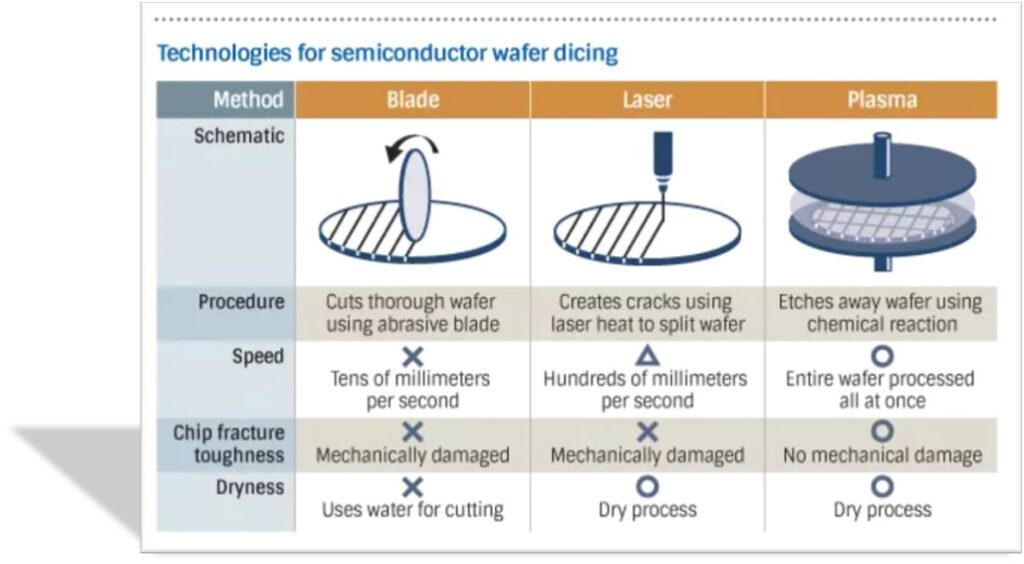 Technologies for semiconductor wafer dicing

| Method | Blade | Laser | Plasma |
|---|---|---|---|
| Schematic | | | |
| Procedure | Cuts thorough wafer using abrasive blade | Creates cracks using laser heat to split wafer | Etches away wafer using chemical reaction |
| Speed | × Tens of millimeters per second | △ Hundreds of millimeters per second | ○ Entire wafer processed all at once |
| Chip fracture toughness | × Mechanically damaged | × Mechanically damaged | ○ No mechanical damage |
| Dryness | × Uses water for cutting | ○ Dry process | ○ Dry process |